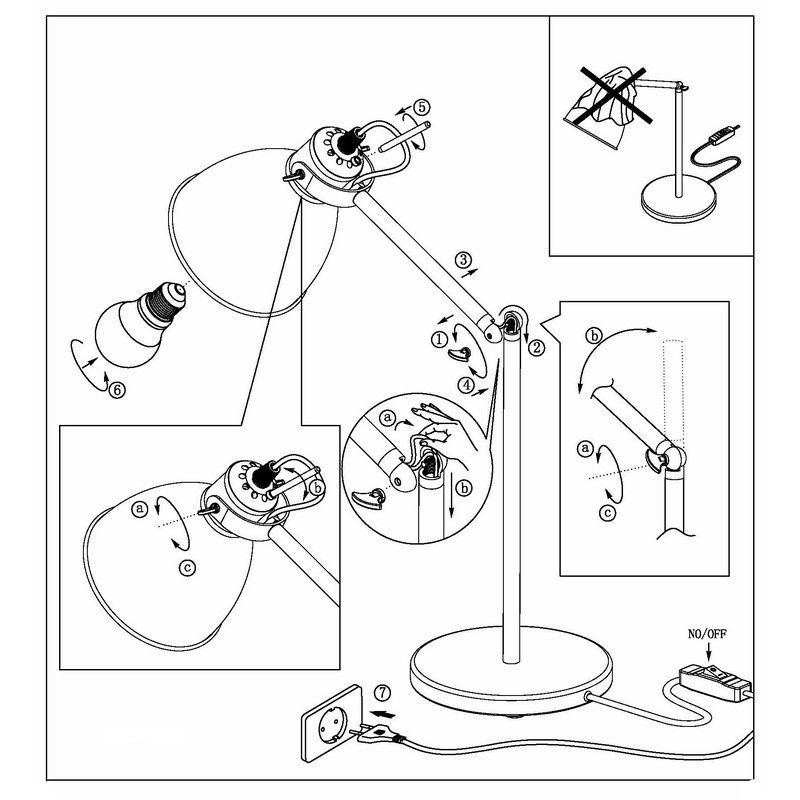 ⑤
③
①
②
④
⑥
ⓐ
ⓑ
ⓐ
ⓑ
ⓒ
ⓑ
ⓐ
ⓒ
NO/OFF
⑦